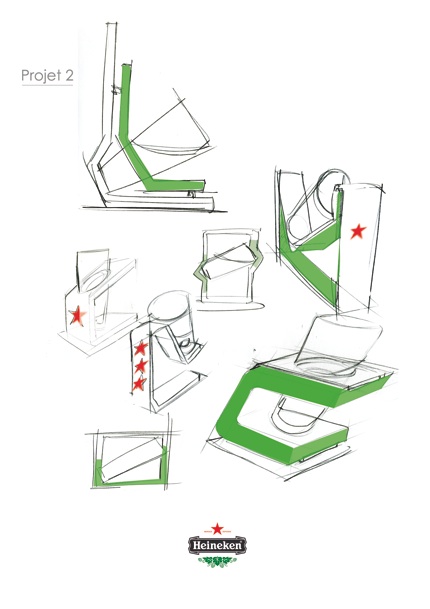 Projet 2

Heineken